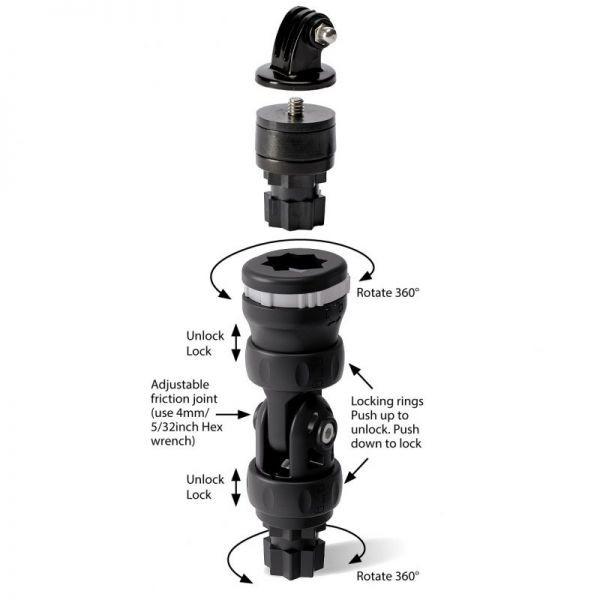 Rotate 360°

Unlock
Lock

Adjustable friction joint (use 4mm/ 5/32inch Hex wrench)

Locking rings Push up to unlock. Push down to lock

Unlock
Lock

Rotate 360°